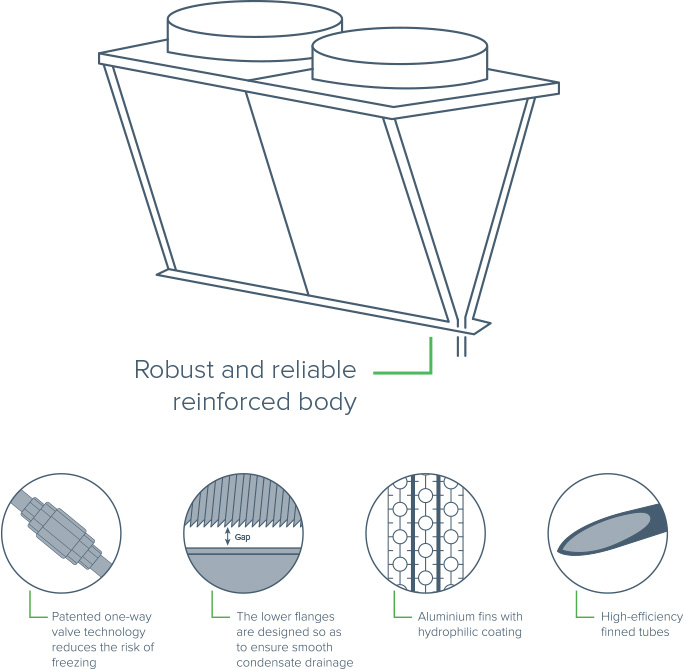 Robust and reliable reinforced body

Gap

Patented one-way valve technology reduces the risk of freezing

The lower flanges are designed so as to ensure smooth condensate drainage

Aluminium fins with hydrophilic coating

High-efficiency finned tubes